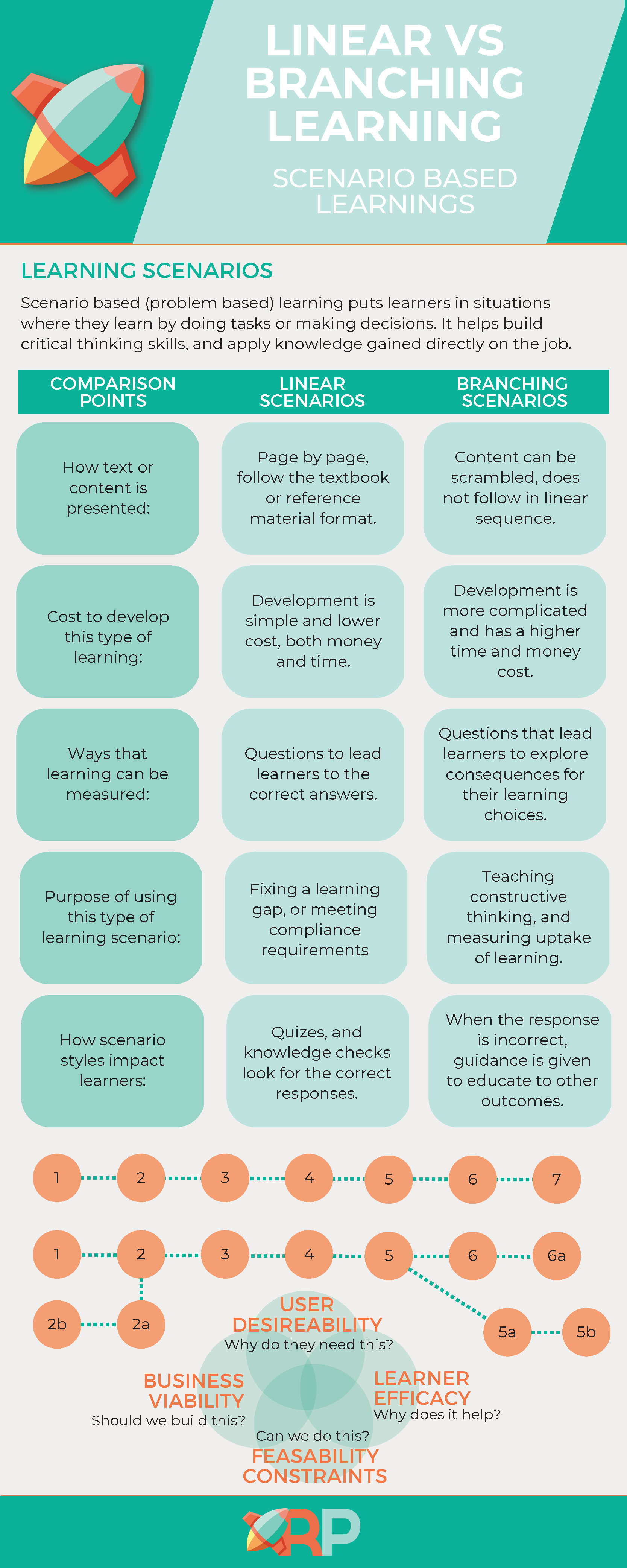 LINEAR VS BRANCHING LEARNING

SCENARIO BASED LEARNINGS

LEARNING SCENARIOS

Scenario based (problem based) learning puts learners in situations where they learn by doing tasks or making decisions. It helps build critical thinking skills, and apply knowledge gained directly on the job.

| COMPARISON POINTS | LINEAR SCENARIOS | BRANCHING SCENARIOS |
|---|---|---|
| How text or content is presented: | Page by page, follow the textbook or reference material format. | Content can be scrambled, does not follow in linear sequence. |
| Cost to develop this type of learning: | Development is simple and lower cost, both money and time. | Development is more complicated and has a higher time and money cost. |
| Ways that learning can be measured: | Questions to lead learners to the correct answers. | Questions that lead learners to explore consequences for their learning choices. |
| Purpose of using this type of learning scenario: | Fixing a learning gap, or meeting compliance requirements | Teaching constructive thinking, and measuring uptake of learning. |
| How scenario styles impact learners: | Quizes, and knowledge checks look for the correct responses. | When the response is incorrect, guidance is given to educate to other outcomes. |

1 2 3 4 5 6 7

1 2 3 4 5 6 6a

2b 2a

5a 5b

USER DESIREABILITY
Why do they need this?

BUSINESS VIABILITY
Should we build this?

LEARNER EFFICACY
Why does it help?

Can we do this?
FEASABILITY CONSTRAINTS

RP